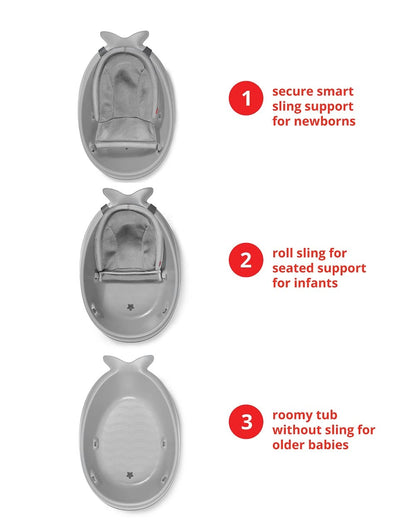 1 secure smart sling support for newborns

2 roll sling for seated support for infants

3 roomy tub without sling for older babies